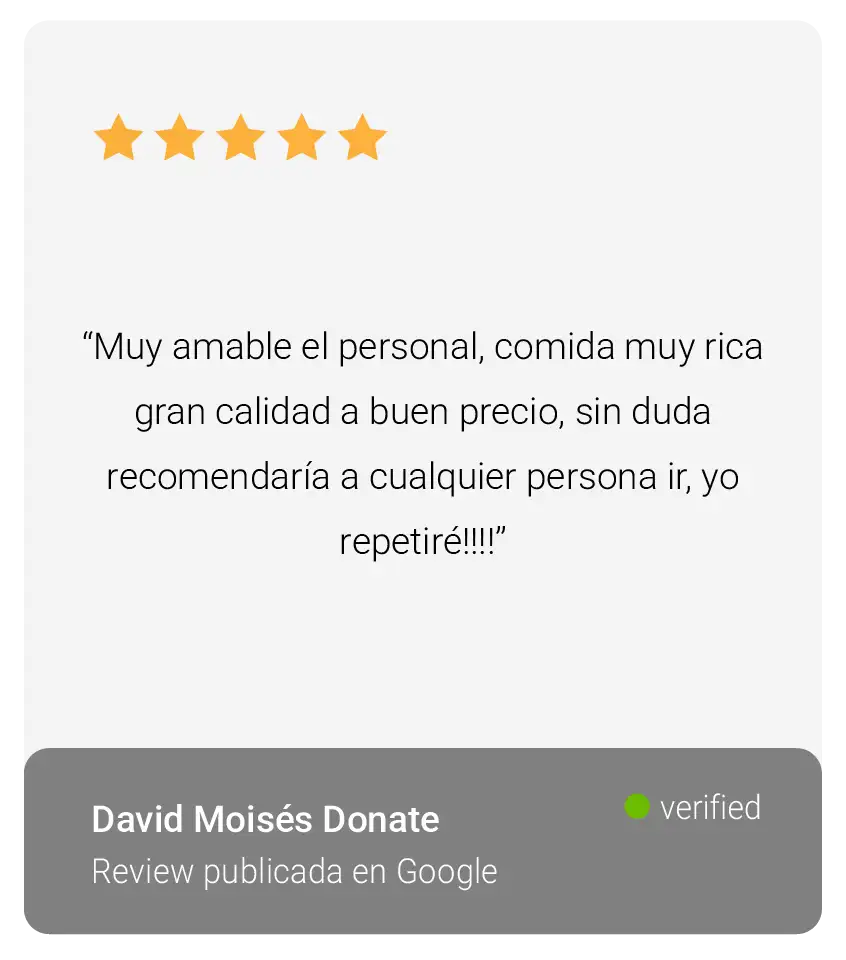 “Muy amable el personal, comida muy rica gran calidad a buen precio, sin duda recomendaría a cualquier persona ir, yo repetiré!!!!”

David Moisés Donate
Review publicada en Google

verified